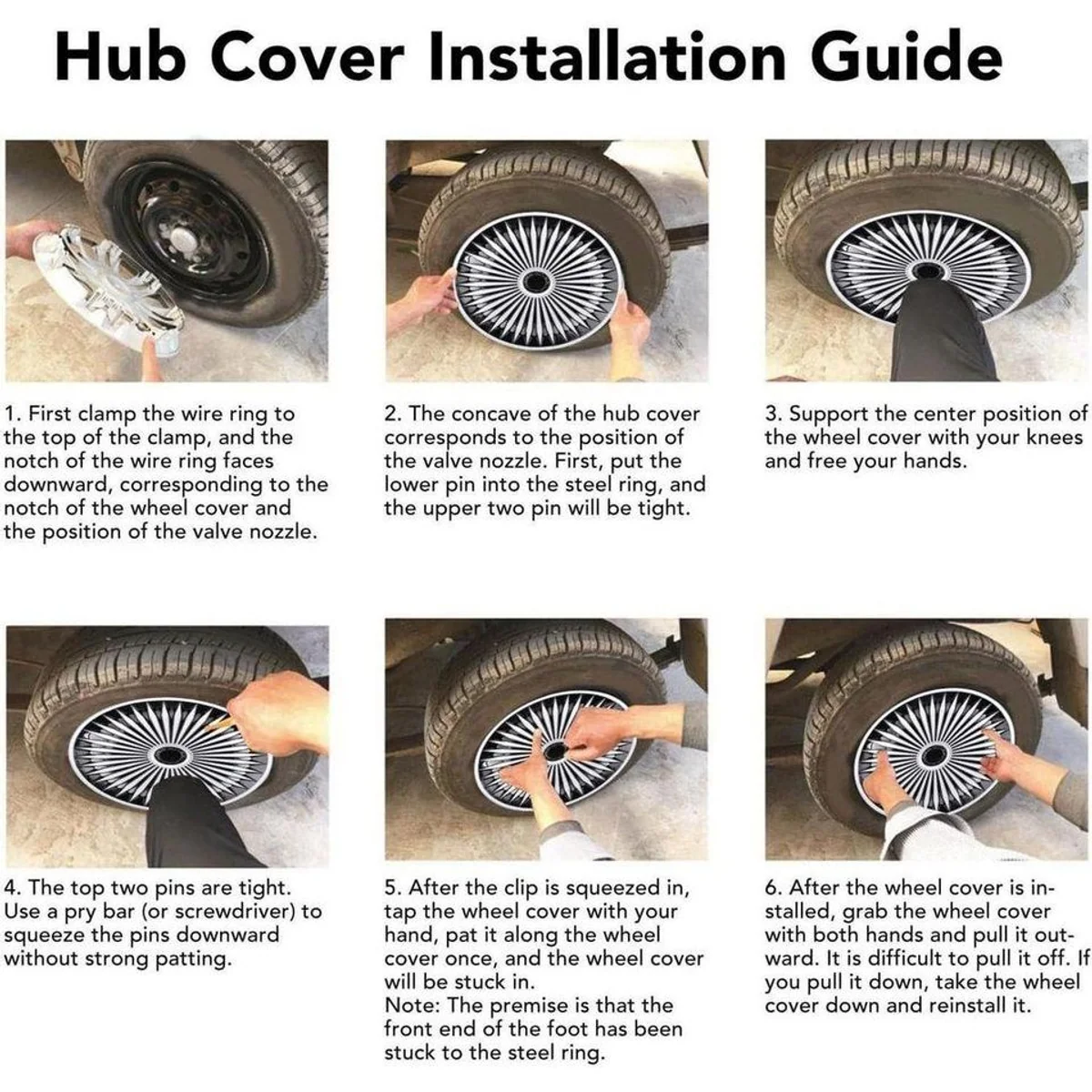 Hub Cover Installation Guide

1. First clamp the wire ring to the top of the clamp, and the notch of the wire ring faces downward, corresponding to the notch of the wheel cover and the position of the valve nozzle.

2. The concave of the hub cover corresponds to the position of the valve nozzle. First, put the lower pin into the steel ring, and the upper two pin will be tight.

3. Support the center position of the wheel cover with your knees and free your hands.

4. The top two pins are tight. Use a pry bar (or screwdriver) to squeeze the pins downward without strong patting.

5. After the clip is squeezed in, tap the wheel cover with your hand, pat it along the wheel cover once, and the wheel cover will be stuck in.
Note: The premise is that the front end of the foot has been stuck to the steel ring.

6. After the wheel cover is installed, grab the wheel cover with both hands and pull it outward. It is difficult to pull it off. If you pull it down, take the wheel cover down and reinstall it.